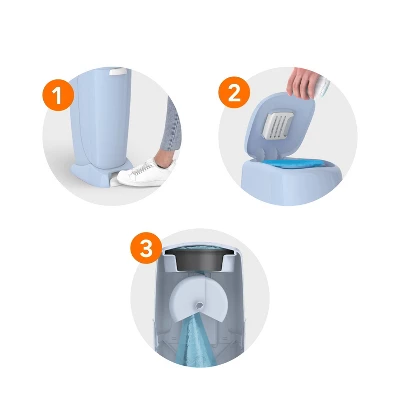 1

2

3